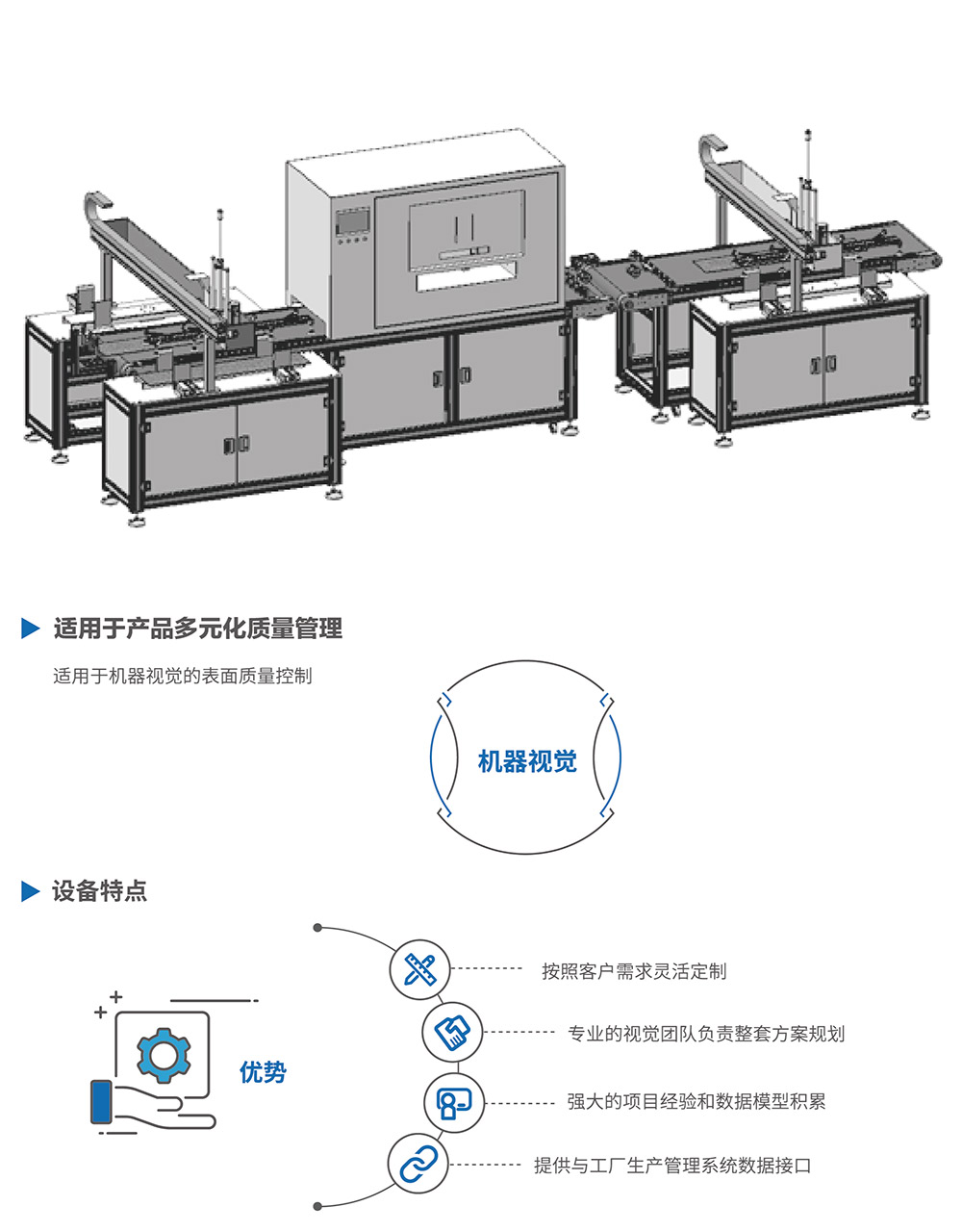 适用于产品多元化质量管理

适用于机器视觉的表面质量控制

机器视觉

设备特点

优势

按照客户需求灵活定制

专业的视觉团队负责整套方案规划

强大的项目经验和数据模型积累

提供与工厂生产管理系统数据接口